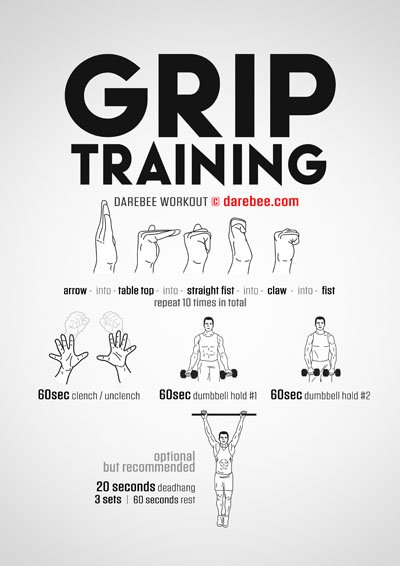 GRIP TRAINING

DAREBEE WORKOUT © darebee.com

arrow - into - table top - into - straight fist - into - claw - into - fist
repeat 10 times in total

60sec clench / unclench

60sec dumbbell hold #1

60sec dumbbell hold #2

optional but recommended

20 seconds deadhang
3 sets | 60 seconds rest